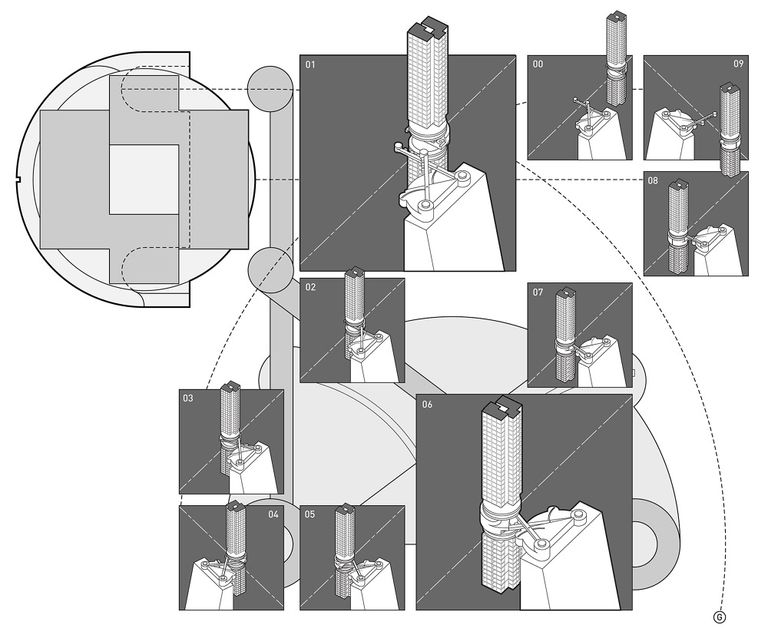 01

00

09

08

02

07

03

06

04

05

G