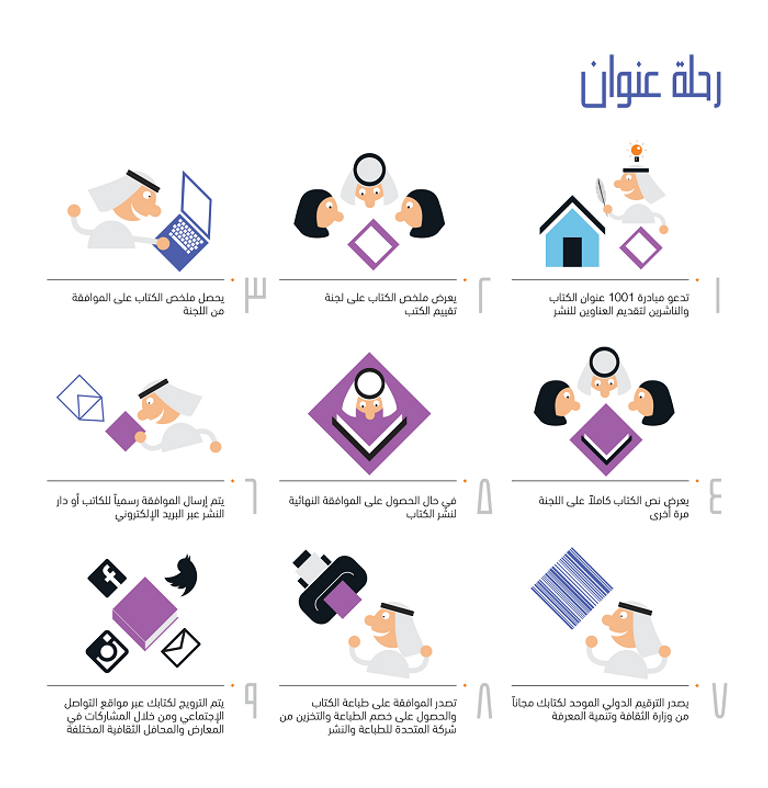 رحلة عنوان

١
تدعو مبادرة 1001 عنوان الكتاب والناشرين لتقديم العناوين للنشر

٢
يعرض ملخص الكتاب على لجنة تقييم الكتب

٣
يحصل ملخص الكتاب على الموافقة من اللجنة

٤
يعرض نص الكتاب كاملاً على اللجنة مرة أخرى

٥
في حال الحصول على الموافقة النهائية لنشر الكتاب

٦
يتم إرسال الموافقة رسمياً للكاتب أو دار النشر عبر البريد الإلكتروني

٧
يصدر الترقيم الدولي الموحد لكتابك مجاناً من وزارة الثقافة وتنمية المعرفة

٨
تصدر الموافقة على طباعة الكتاب والحصول على خصم الطباعة والتخزين من شركة المتحدة للطباعة والنشر

٩
يتم الترويج لكتابك عبر مواقع التواصل الإجتماعي ومن خلال المشاركات في المعارض والمحافل الثقافية المختلفة