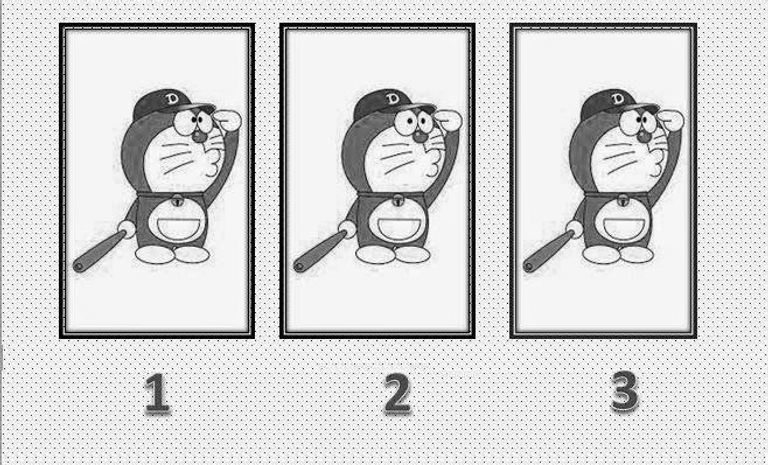 D

D

D

1

2

3