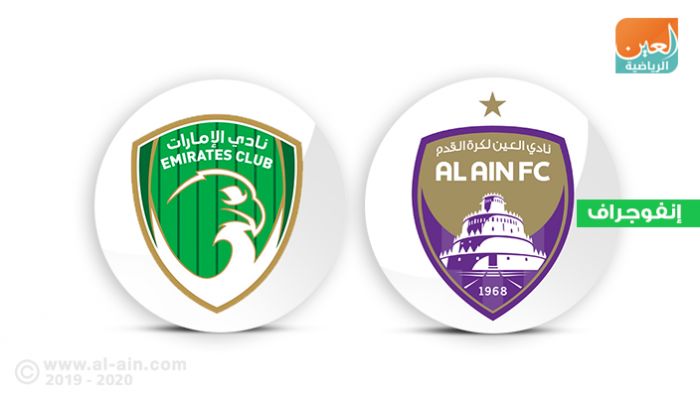 العين
الرياضية

نادي الإمارات
EMIRATES CLUB

نادي العين لكرة القدم
AL AIN FC
1968

إنفوجراف

© www.al-ain.com
2019 - 2020