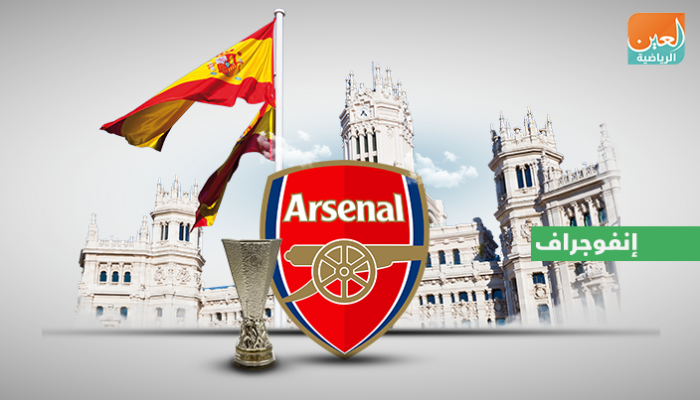 العين الرياضية

Arsenal

إنفوجراف