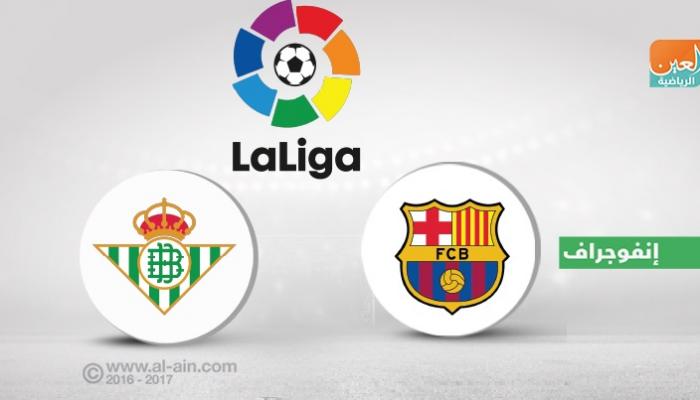 العين الرياضية

LaLiga

FCB

إنفوجراف

© www.al-ain.com 2016 - 2017